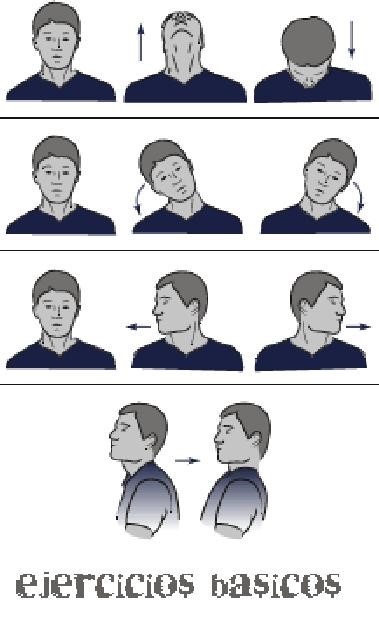 ejercicios basicos